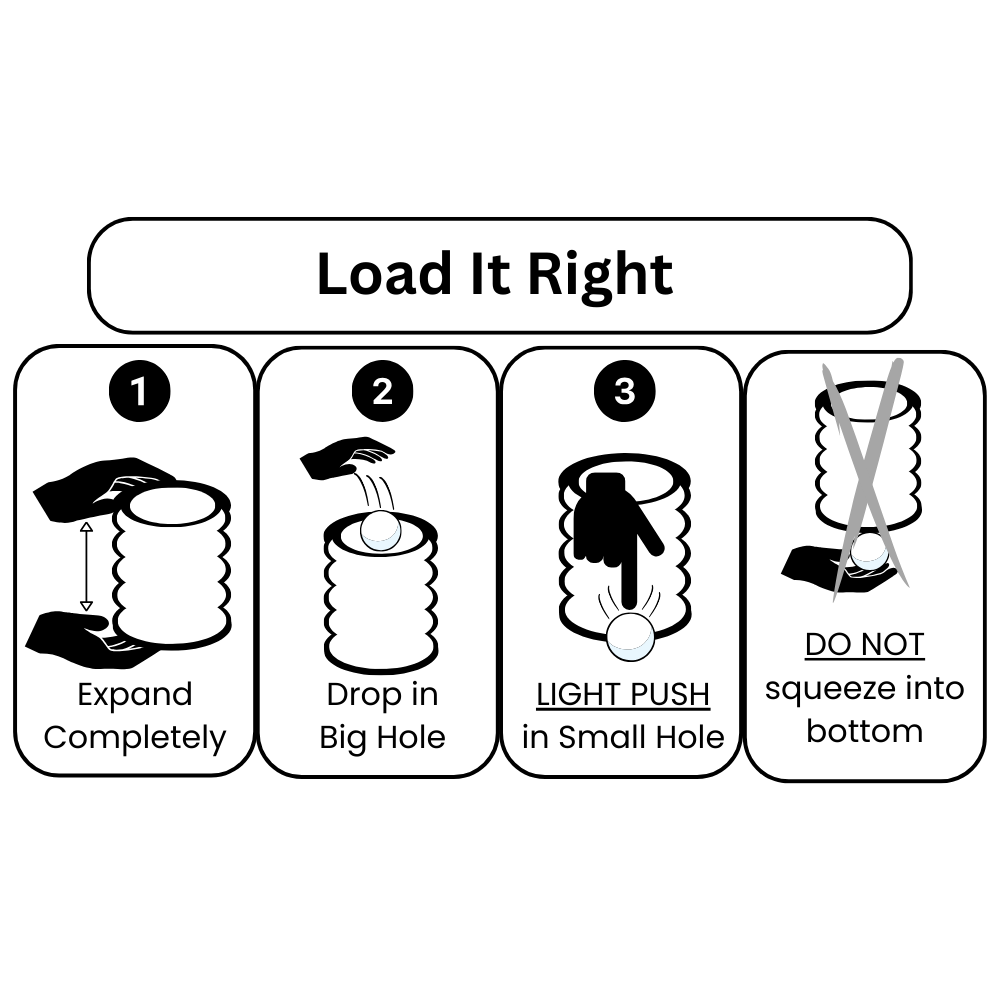 Load It Right

1

Expand Completely

2

Drop in Big Hole

3

LIGHT PUSH in Small Hole

DO NOT squeeze into bottom