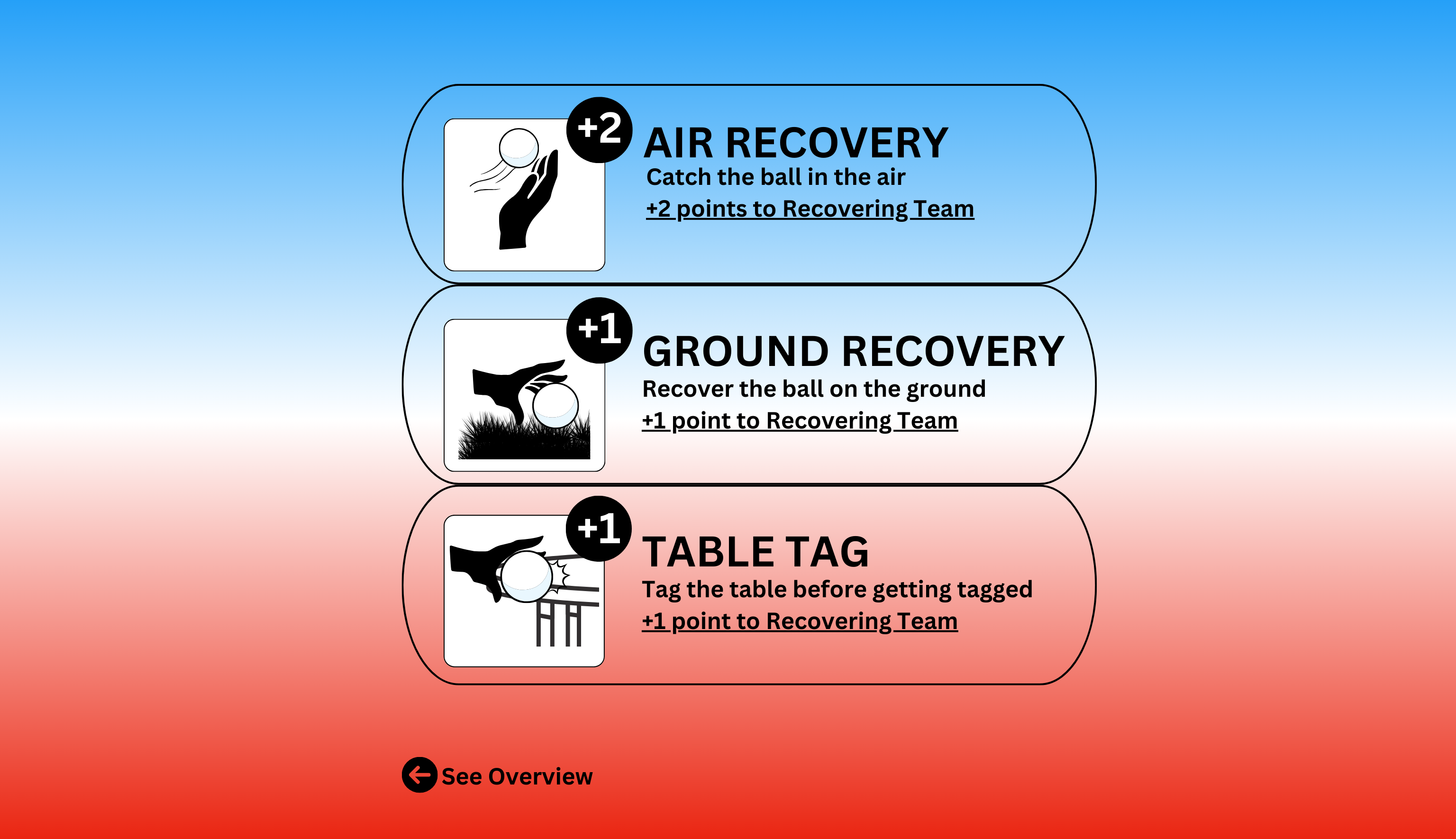 +2
AIR RECOVERY
Catch the ball in the air
+2 points to Recovering Team

+1
GROUND RECOVERY
Recover the ball on the ground
+1 point to Recovering Team

+1
TABLE TAG
Tag the table before getting tagged
+1 point to Recovering Team

See Overview